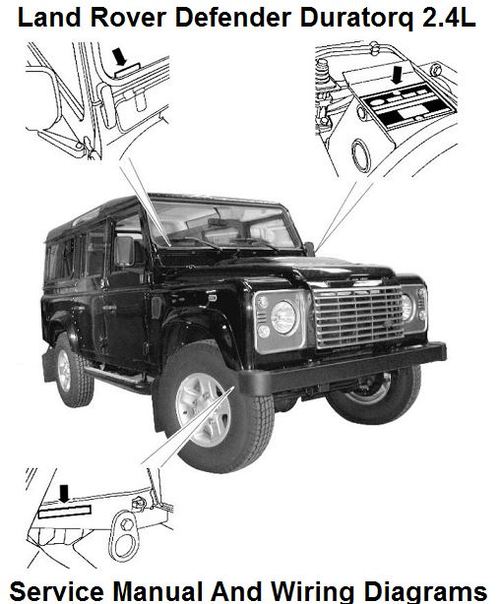 Land Rover Defender Duratorq 2.4L

Service Manual And Wiring Diagrams